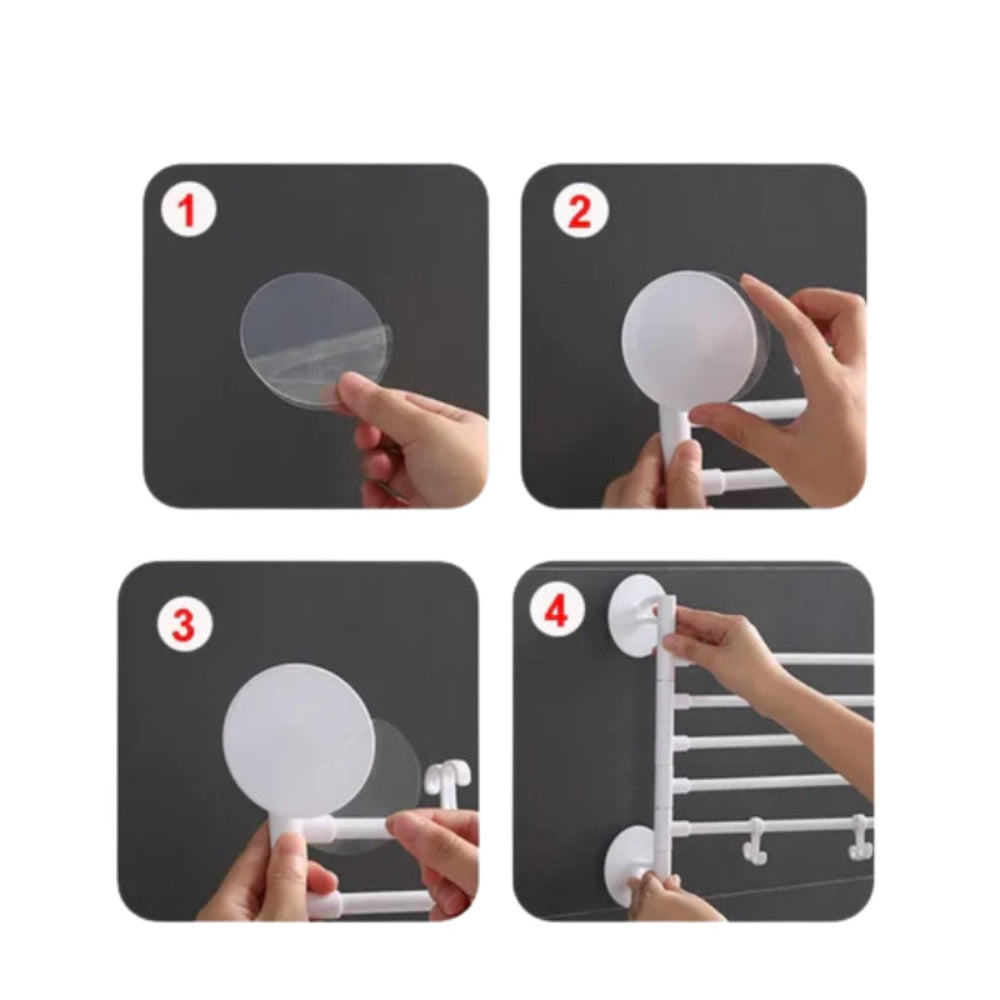 1

2

3

4