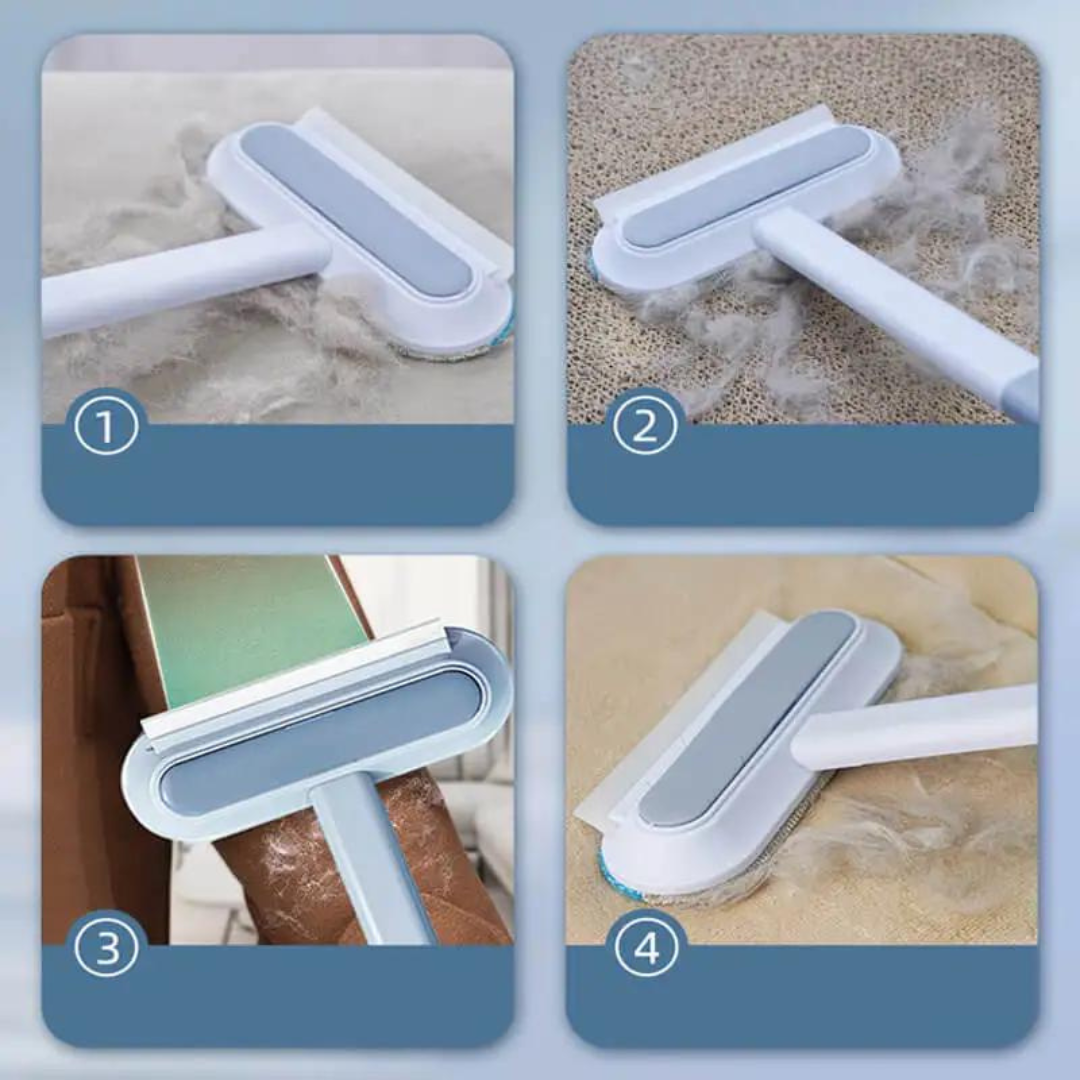 ①

②

③

④